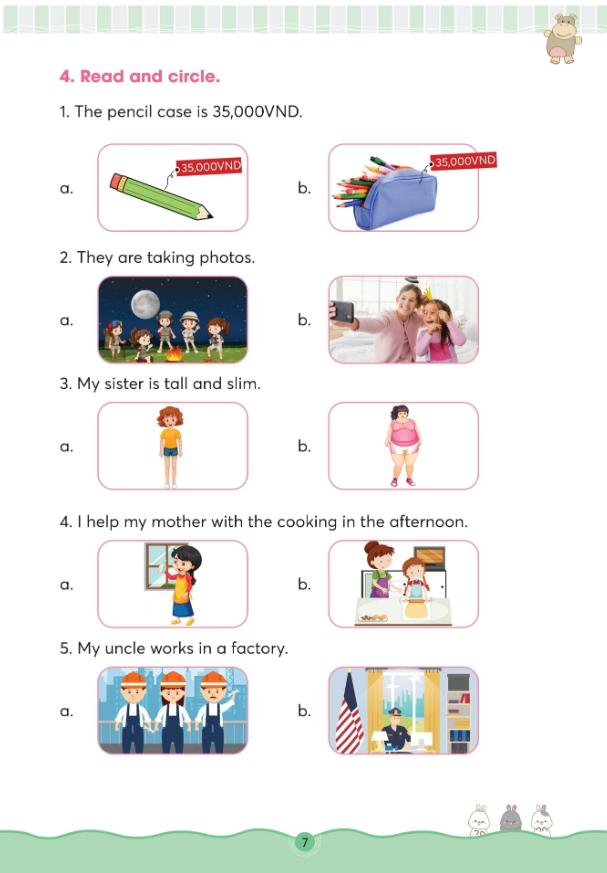 4. Read and circle.

1. The pencil case is 35,000VND.

a. 35,000VND

b. 35,000VND

2. They are taking photos.

a.

b.

3. My sister is tall and slim.

a.

b.

4. I help my mother with the cooking in the afternoon.

a.

b.

5. My uncle works in a factory.

a.

b.

7