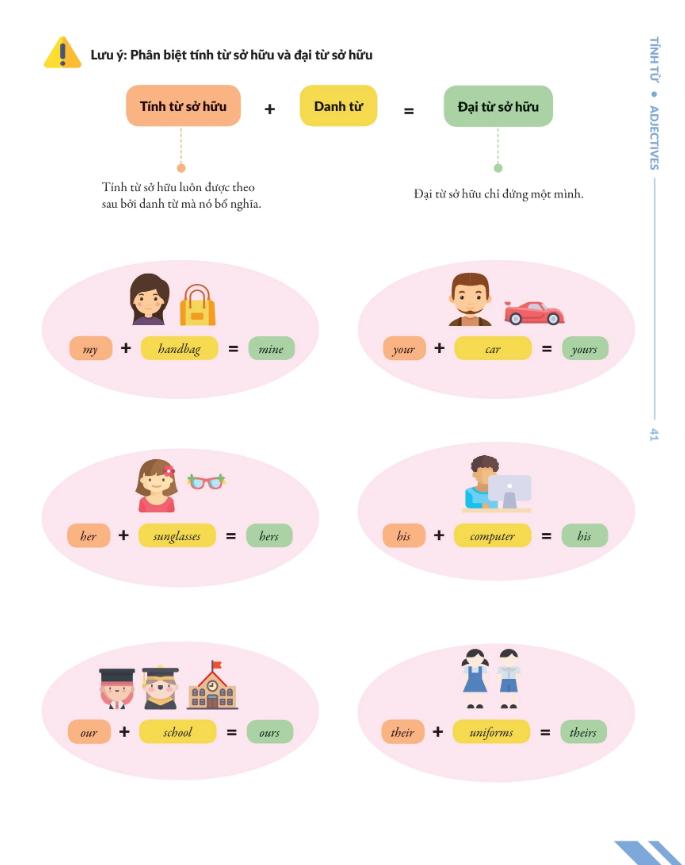 Lưu ý: Phân biệt tính từ sở hữu và đại từ sở hữu

Tính từ sở hữu + Danh từ = Đại từ sở hữu

Tính từ sở hữu luôn được theo sau bởi danh từ mà nó bổ nghĩa.

Đại từ sở hữu chỉ đứng một mình.

my + handbag = mine

your + car = yours

her + sunglasses = hers

his + computer = his

our + school = ours

their + uniforms = theirs

TÍNH TỪ • ADJECTIVES

41